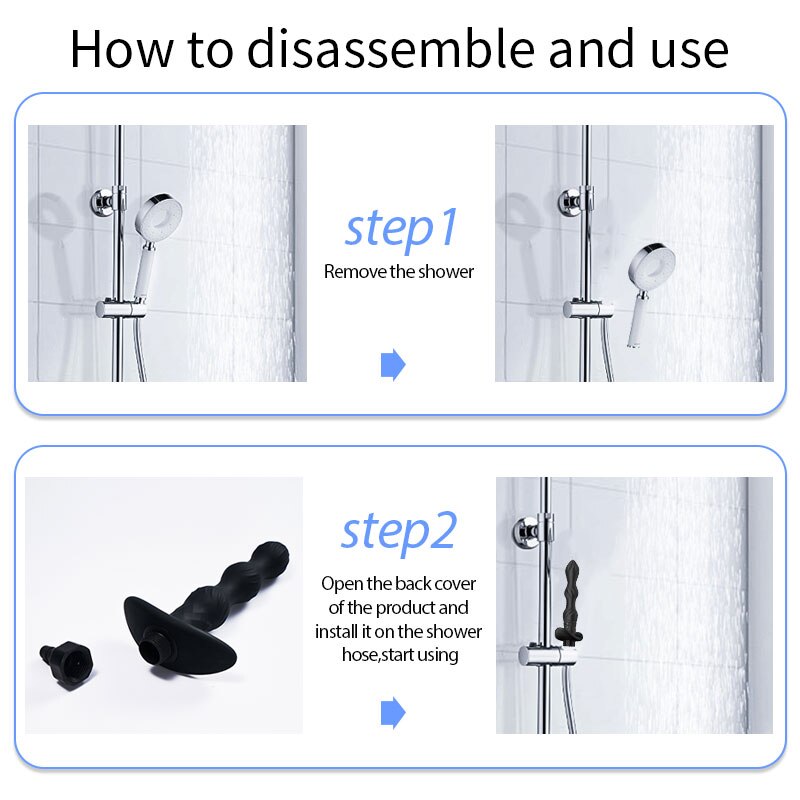 How to disassemble and use

step1

Remove the shower

step2

Open the back cover of the product and install it on the shower hose,start using